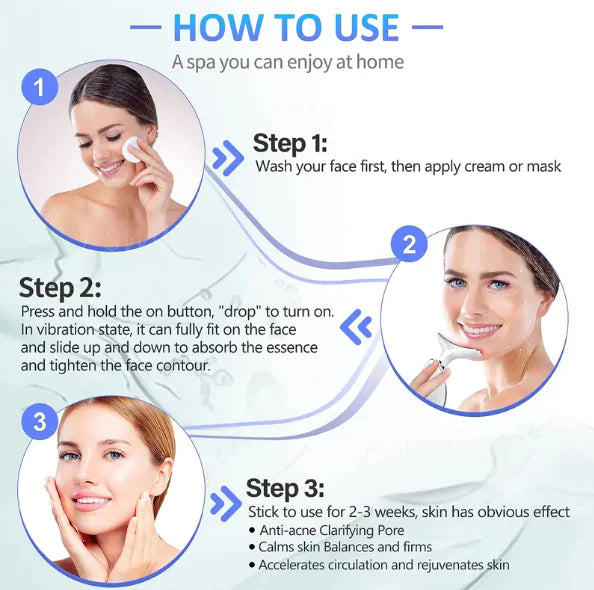 — HOW TO USE —
A spa you can enjoy at home

1

Step 1:
Wash your face first, then apply cream or mask

2

Step 2:
Press and hold the on button, "drop" to turn on. In vibration state, it can fully fit on the face and slide up and down to absorb the essence and tighten the face contour.

3

Step 3:
Stick to use for 2-3 weeks, skin has obvious effect
• Anti-acne Clarifying Pore
• Calms skin Balances and firms
• Accelerates circulation and rejuvenates skin